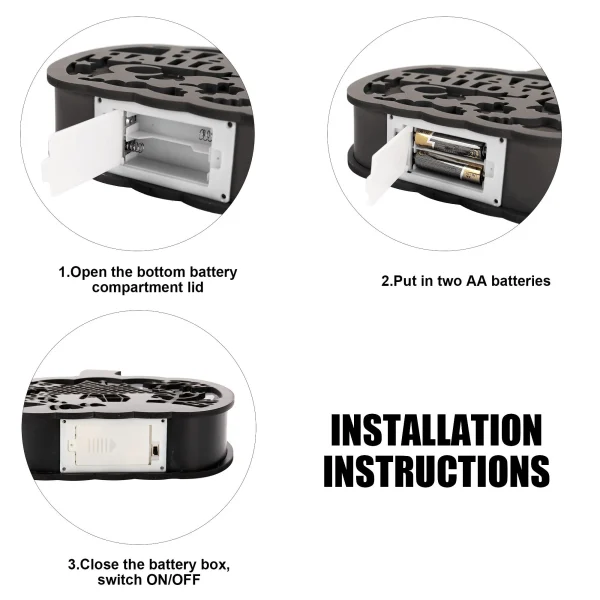 1.Open the bottom battery compartment lid

2.Put in two AA batteries

3.Close the battery box, switch ON/OFF

INSTALLATION INSTRUCTIONS