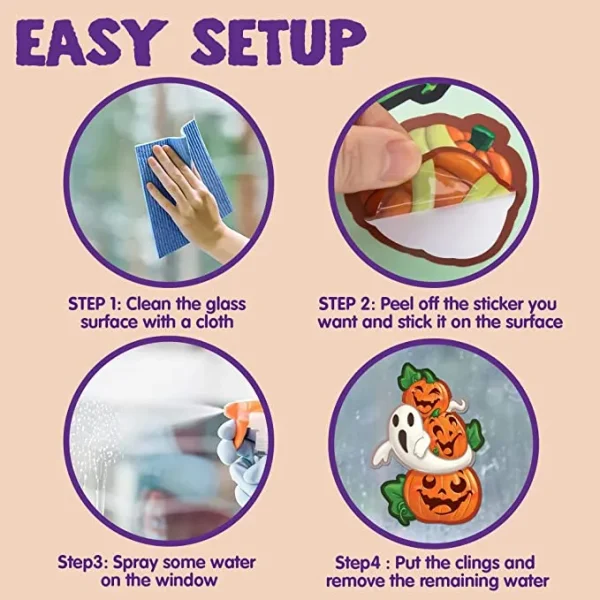 EASY SETUP

STEP 1: Clean the glass surface with a cloth

STEP 2: Peel off the sticker you want and stick it on the surface

Step3: Spray some water on the window

Step4 : Put the clings and remove the remaining water