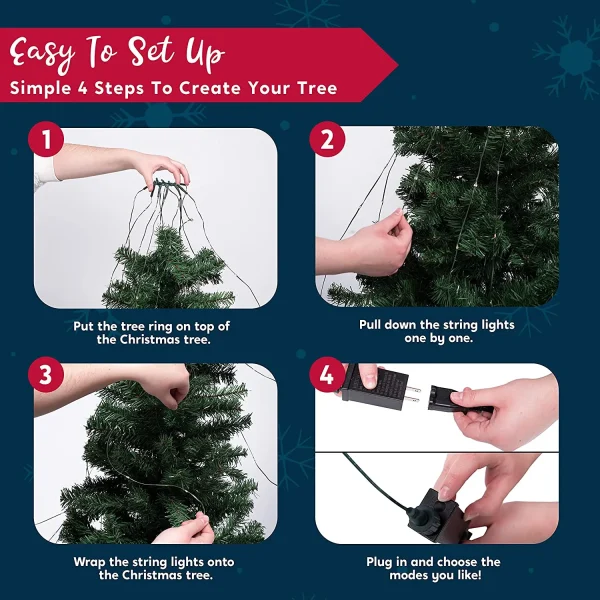 Easy To Set Up
Simple 4 Steps To Create Your Tree

1

Put the tree ring on top of the Christmas tree.

2

Pull down the string lights one by one.

3

Wrap the string lights onto the Christmas tree.

4

Plug in and choose the modes you like!