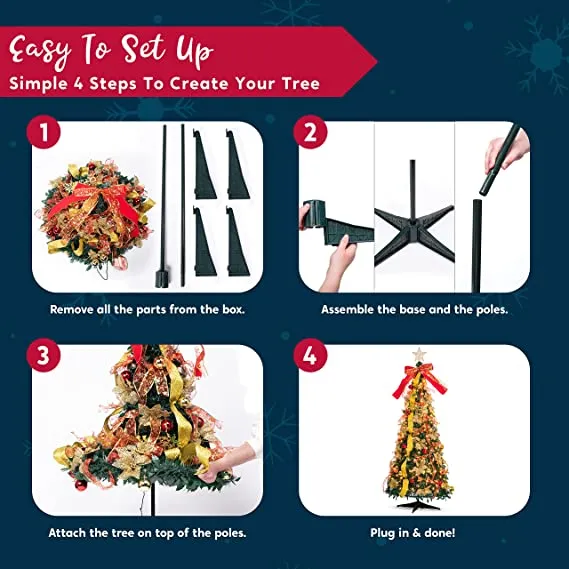 Easy To Set Up
Simple 4 Steps To Create Your Tree

1
Remove all the parts from the box.

2
Assemble the base and the poles.

3
Attach the tree on top of the poles.

4
Plug in & done!